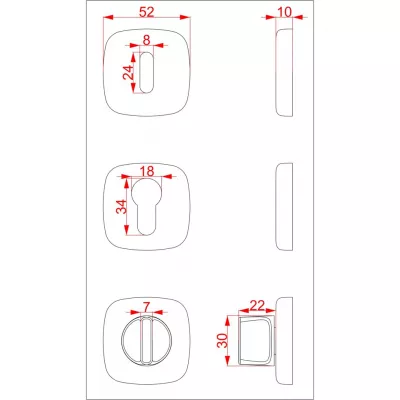 52
10
8
24
18
34
7
22
30