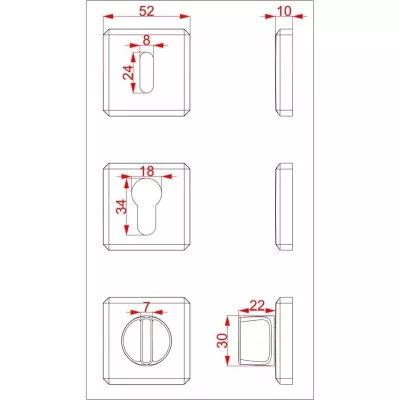 52
10
8
24
18
34
7
22
30